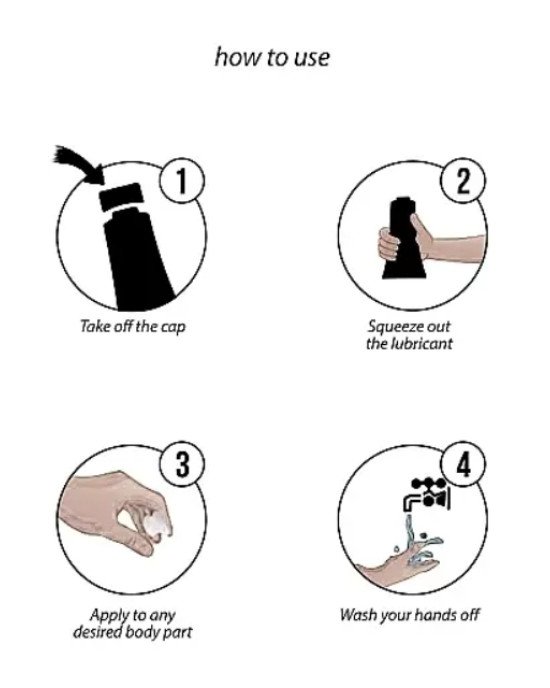 how to use

1

Take off the cap

2

Squeeze out the lubricant

3

Apply to any desired body part

4

Wash your hands off