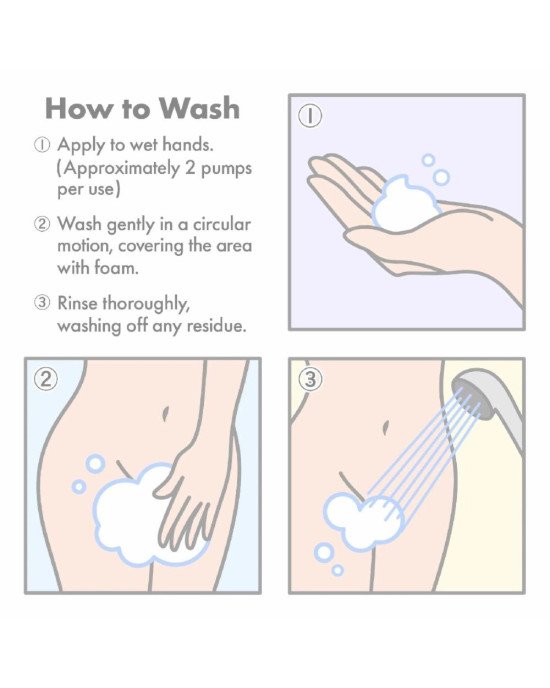 How to Wash

① Apply to wet hands. (Approximately 2 pumps per use)

② Wash gently in a circular motion, covering the area with foam.

③ Rinse thoroughly, washing off any residue.

①

②

③