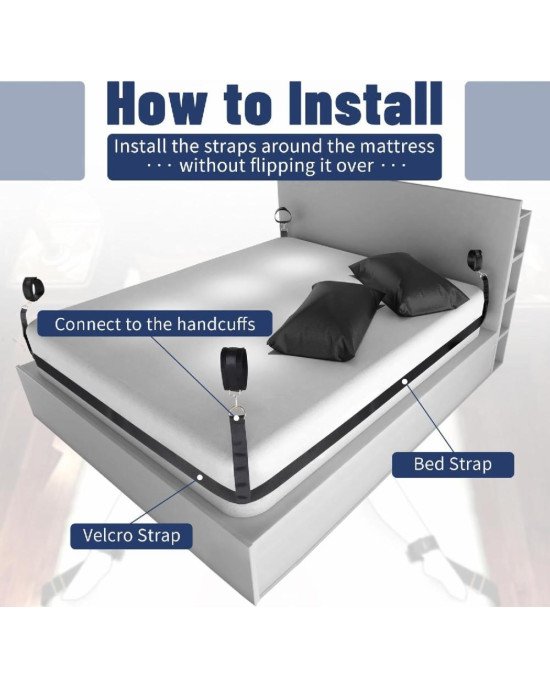 How to Install

Install the straps around the mattress
··· without flipping it over ···

Connect to the handcuffs

Bed Strap

Velcro Strap