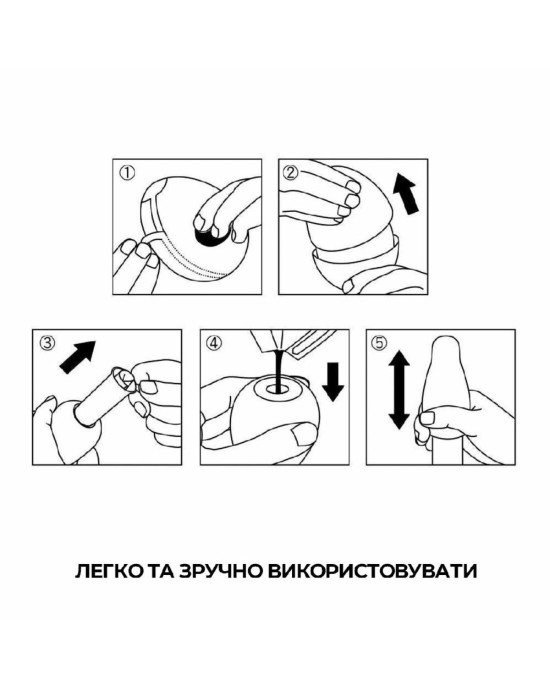 ①

②

③

④

⑤

ЛЕГКО ТА ЗРУЧНО ВИКОРИСТОВУВАТИ