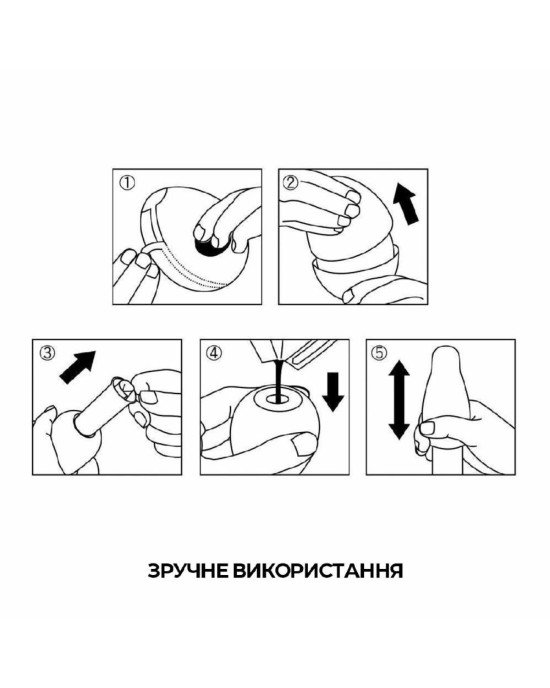 ①

②

③

④

⑤

ЗРУЧНЕ ВИКОРИСТАННЯ