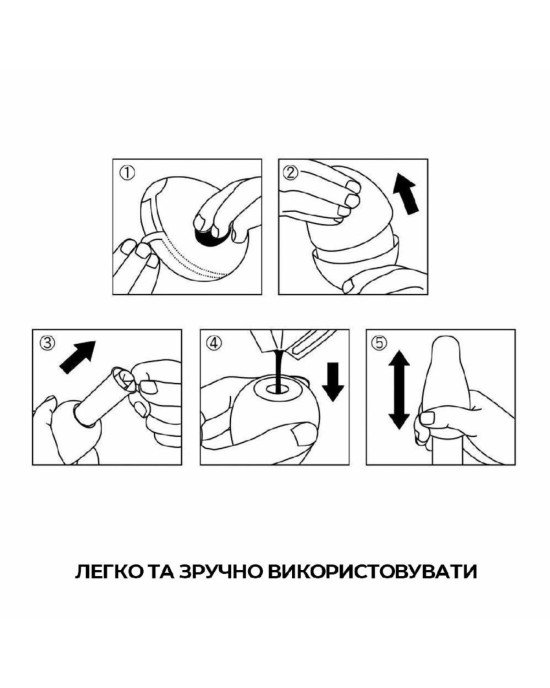 ①

②

③

④

⑤

ЛЕГКО ТА ЗРУЧНО ВИКОРИСТОВУВАТИ