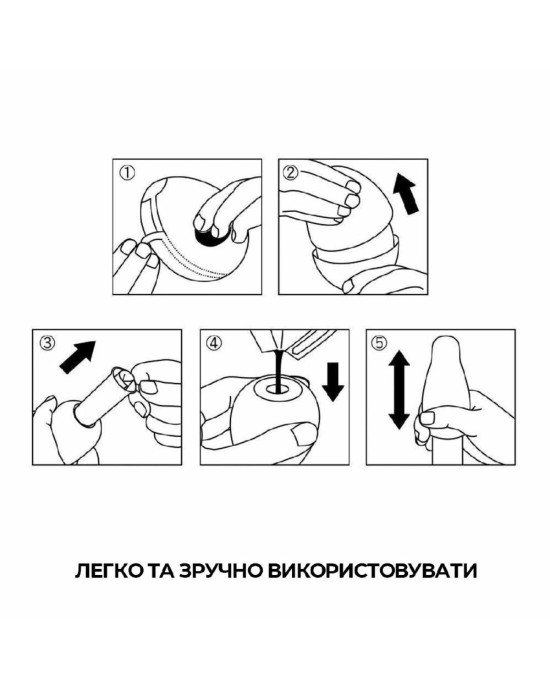 ①

②

③

④

⑤

ЛЕГКО ТА ЗРУЧНО ВИКОРИСТОВУВАТИ