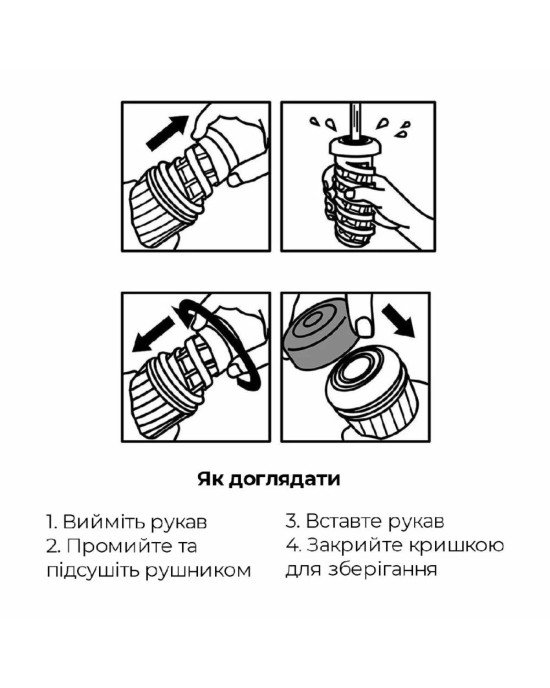 Як доглядати

1. Вийміть рукав
2. Промийте та підсушіть рушником

3. Вставте рукав
4. Закрийте кришкою для зберігання