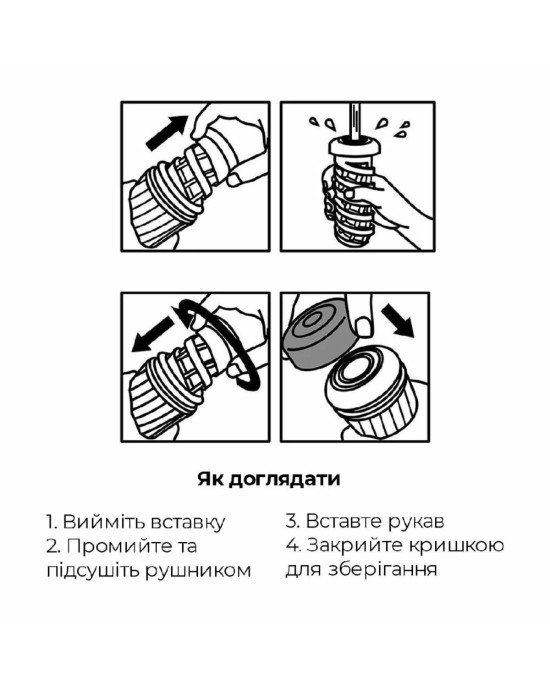 Як доглядати

1. Вийміть вставку
2. Промийте та підсушіть рушником

3. Вставте рукав
4. Закрийте кришкою для зберігання