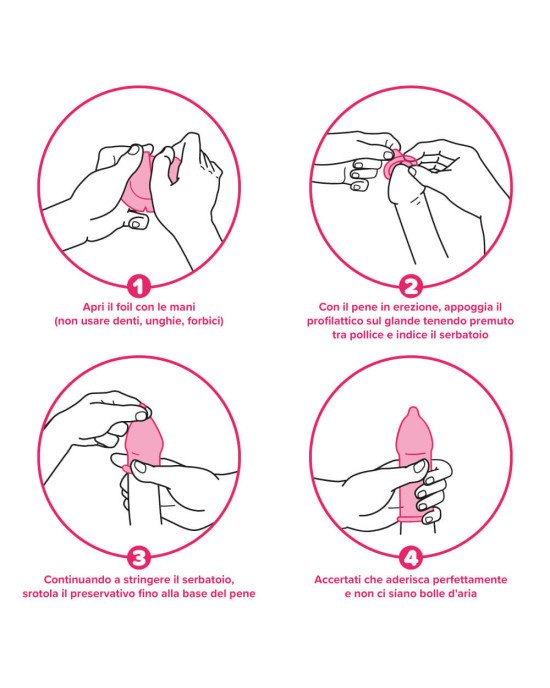 1
Apri il foil con le mani (non usare denti, unghie, forbici)

2
Con il pene in erezione, appoggia il profilattico sul glande tenendo premuto tra pollice e indice il serbatoio

3
Continuando a stringere il serbatoio, srotola il preservativo fino alla base del pene

4
Accertati che aderisca perfettamente e non ci siano bolle d'aria